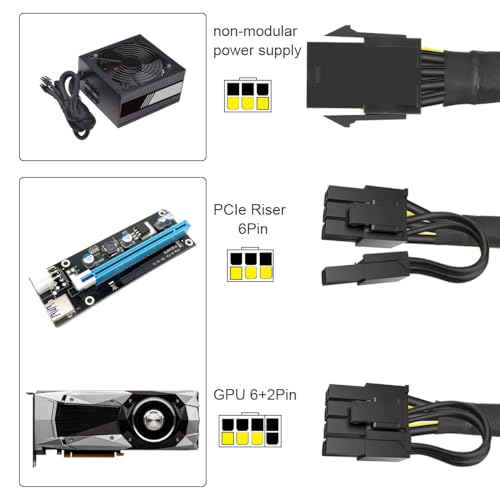 non-modular power supply

PCIe Riser 6Pin

GPU 6+2Pin