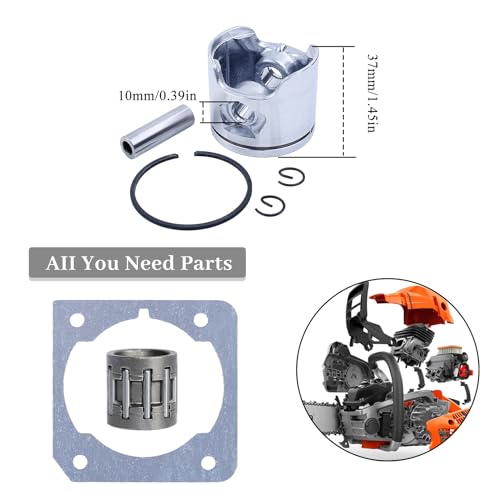 10mm/0.39in

37mm/1.45in

AII You Need Parts