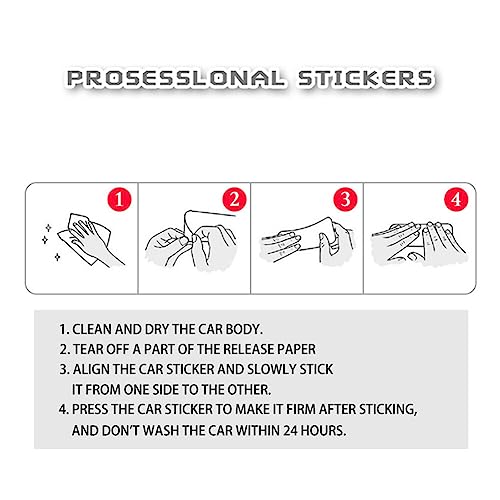 PROSESSLONAL STICKERS

1

2

3

4

1. CLEAN AND DRY THE CAR BODY.
2. TEAR OFF A PART OF THE RELEASE PAPER
3. ALIGN THE CAR STICKER AND SLOWLY STICK IT FROM ONE SIDE TO THE OTHER.
4. PRESS THE CAR STICKER TO MAKE IT FIRM AFTER STICKING, AND DON'T WASH THE CAR WITHIN 24 HOURS.