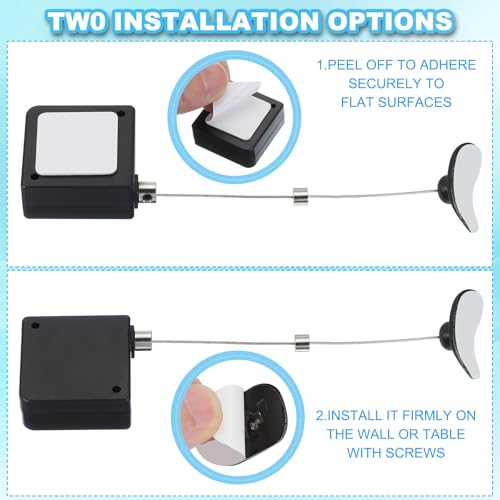 TW0 INSTALLATION OPTIONS

1.PEEL OFF TO ADHERE SECURELY TO FLAT SURFACES

2.INSTALL IT FIRMLY ON THE WALL OR TABLE WITH SCREWS