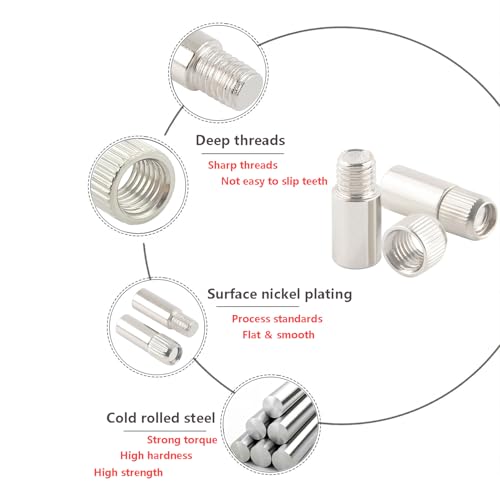 Deep threads

Sharp threads
Not easy to slip teeth

Surface nickel plating

Process standards
Flat & smooth

Cold rolled steel

Strong torque
High hardness
High strength