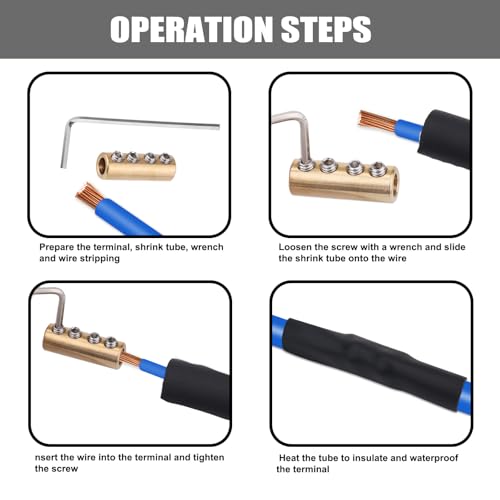 OPERATION STEPS

Prepare the terminal, shrink tube, wrench and wire stripping

Loosen the screw with a wrench and slide the shrink tube onto the wire

nsert the wire into the terminal and tighten the screw

Heat the tube to insulate and waterproof the terminal