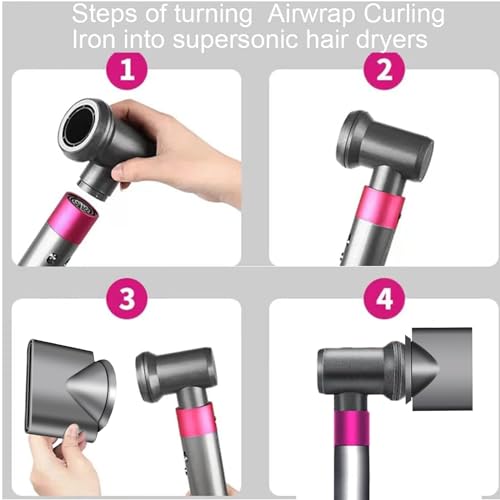 Steps of turning  Airwrap Curling Iron into supersonic hair dryers

1

2

3

4