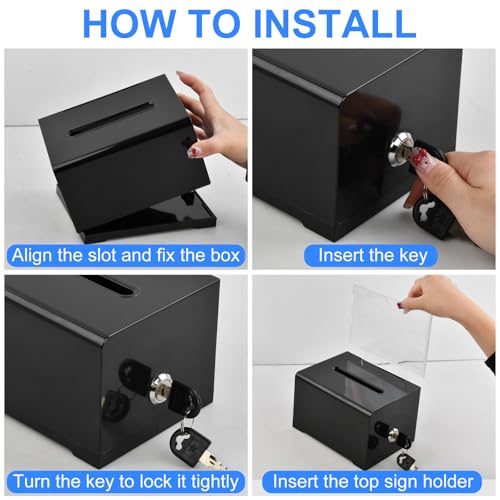 HOW TO INSTALL

Align the slot and fix the box

Insert the key

Turn the key to lock it tightly

Insert the top sign holder