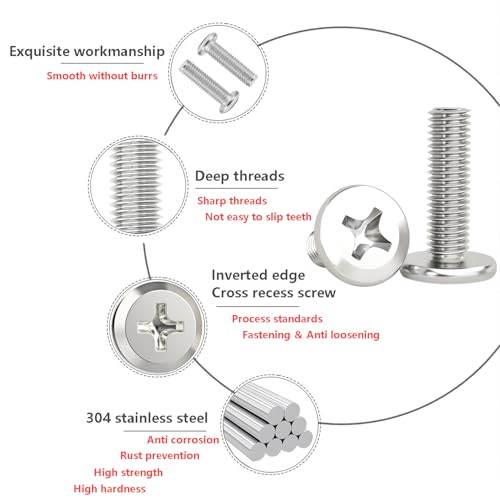 Exquisite workmanship

Smooth without burrs

Deep threads

Sharp threads

Not easy to slip teeth

Inverted edge
Cross recess screw

Process standards

Fastening & Anti loosening

304 stainless steel

Anti corrosion

Rust prevention

High strength

High hardness