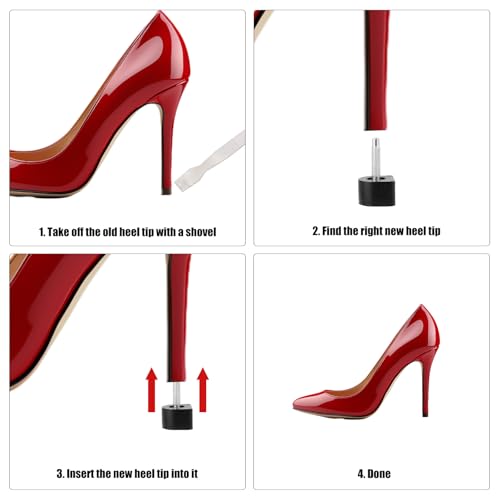 1. Take off the old heel tip with a shovel

2. Find the right new heel tip

3. Insert the new heel tip into it

4. Done