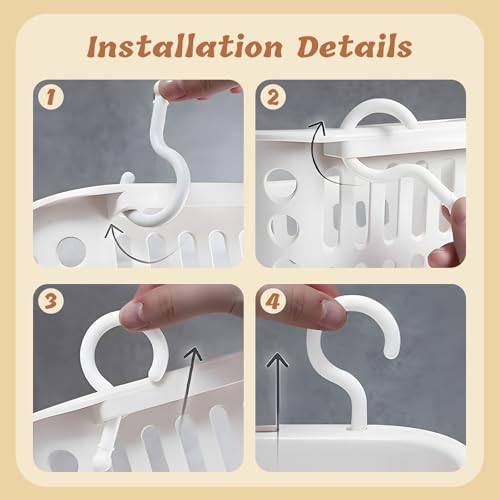 Installation Details

1

2

3

4