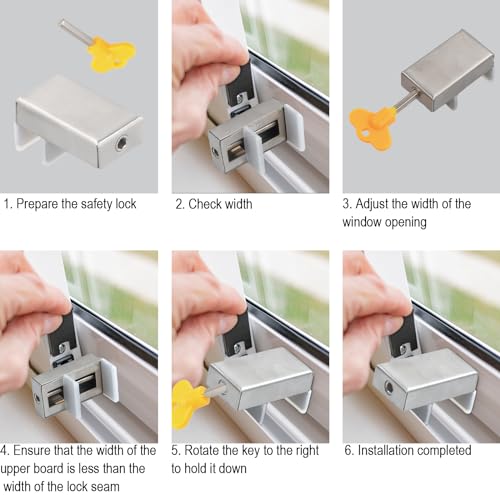 1. Prepare the safety lock

2. Check width

3. Adjust the width of the window opening

4. Ensure that the width of the upper board is less than the width of the lock seam

5. Rotate the key to the right to hold it down

6. Installation completed