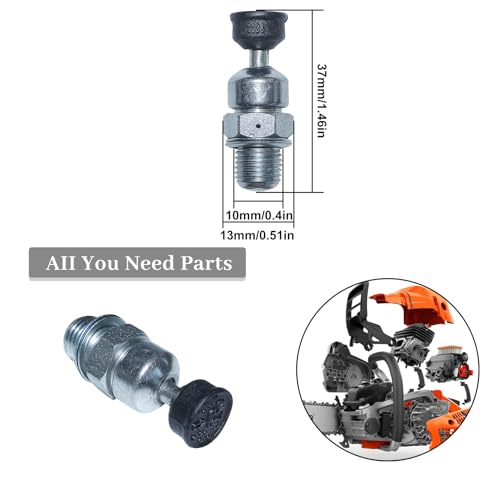 37mm/1.46in

10mm/0.4in

13mm/0.51in

AII You Need Parts