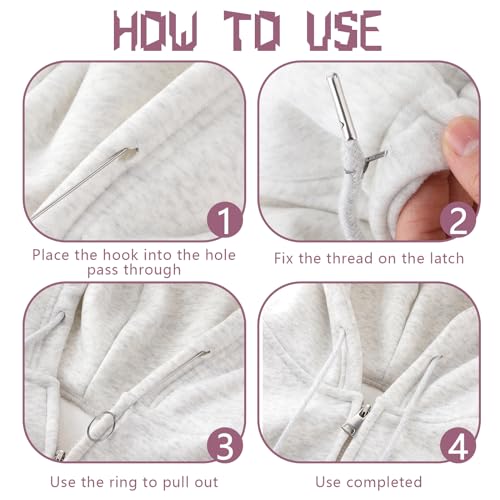 HOW TO USE

1

Place the hook into the hole pass through

2

Fix the thread on the latch

3

Use the ring to pull out

4

Use completed