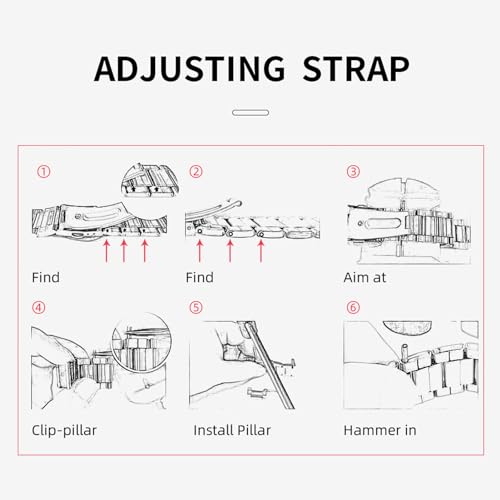 ADJUSTING STRAP

①

Find

②

Find

③

Aim at

④

Clip-pillar

⑤

Install Pillar

⑥

Hammer in