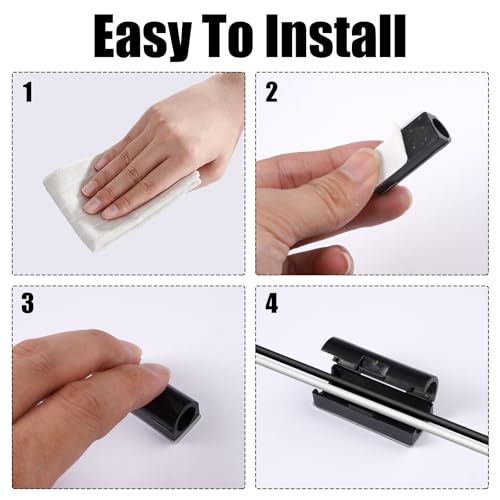 Easy To Install

1

2

3

4