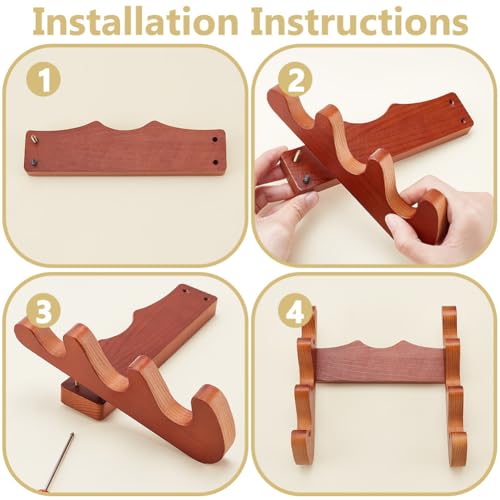 Installation Instructions

1

2

3

4