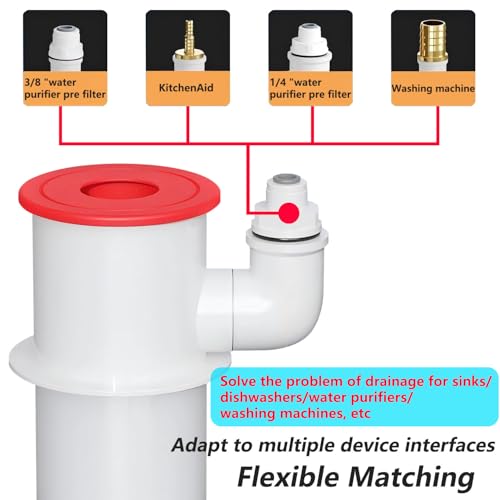 3/8 "water purifier pre filter

KitchenAid

1/4 "water purifier pre filter

Washing machine

Solve the problem of drainage for sinks/ dishwashers/water purifiers/ washing machines, etc

Adapt to multiple device interfaces

Flexible Matching