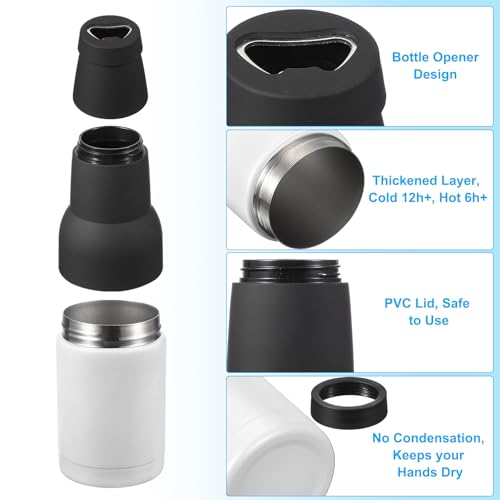 Bottle Opener Design

Thickened Layer, Cold 12h+, Hot 6h+

PVC Lid, Safe to Use

No Condensation, Keeps your Hands Dry