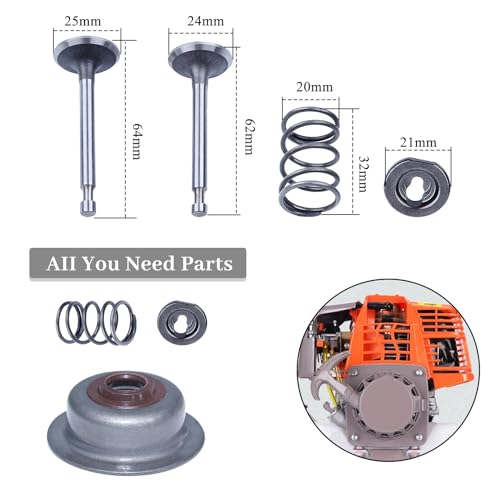 25mm

64mm

24mm

62mm

20mm

32mm

21mm

AII You Need Parts