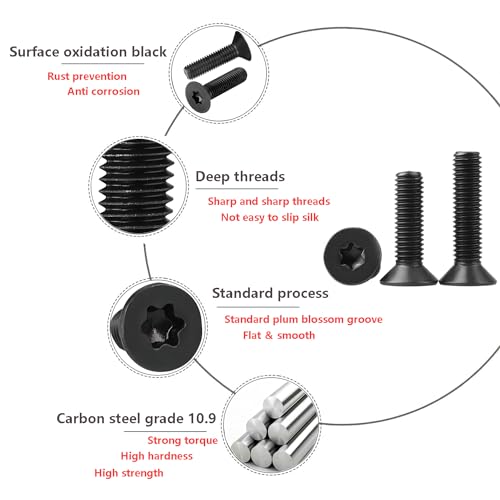 Surface oxidation black

Rust prevention
Anti corrosion

Deep threads

Sharp and sharp threads
Not easy to slip silk

Standard process

Standard plum blossom groove
Flat & smooth

Carbon steel grade 10.9

Strong torque
High hardness
High strength