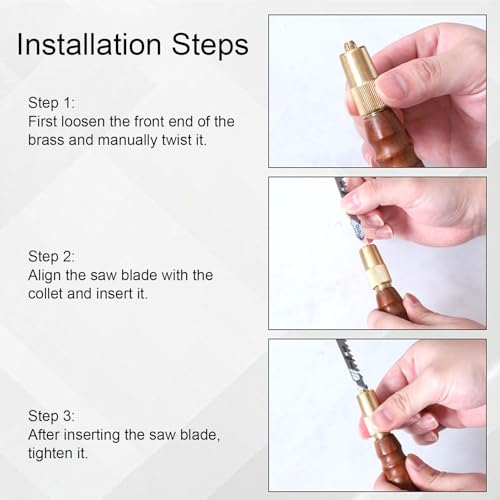 Installation Steps

Step 1:
First loosen the front end of the brass and manually twist it.

Step 2:
Align the saw blade with the collet and insert it.

Step 3:
After inserting the saw blade, tighten it.