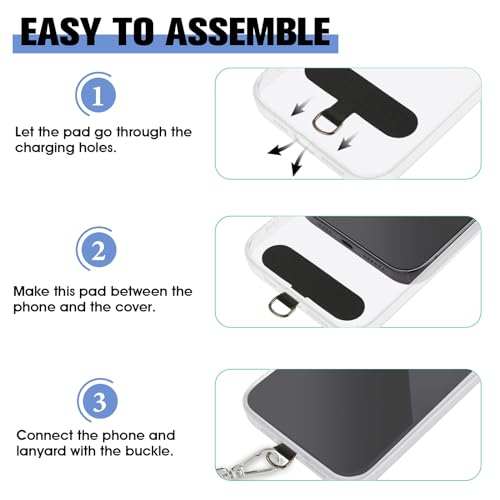 EASY TO ASSEMBLE

1

Let the pad go through the charging holes.

2

Make this pad between the phone and the cover.

3

Connect the phone and lanyard with the buckle.