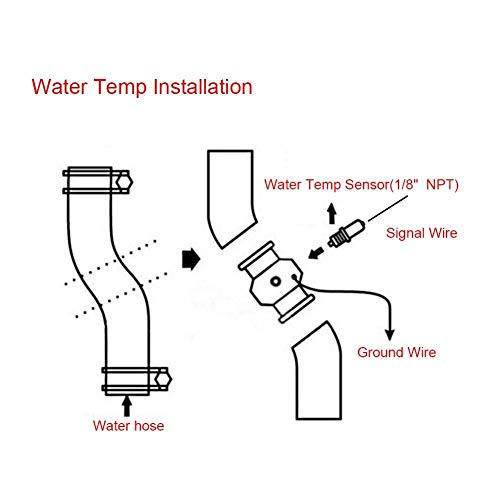 Water Temp Installation

Water Temp Sensor(1/8" NPT)

Signal Wire

Ground Wire

Water hose