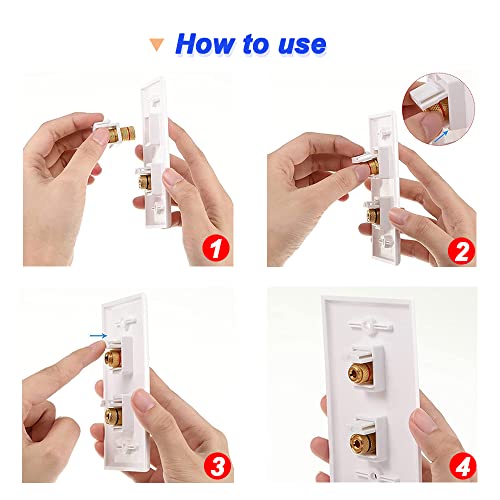 How to use

1

2

3

4