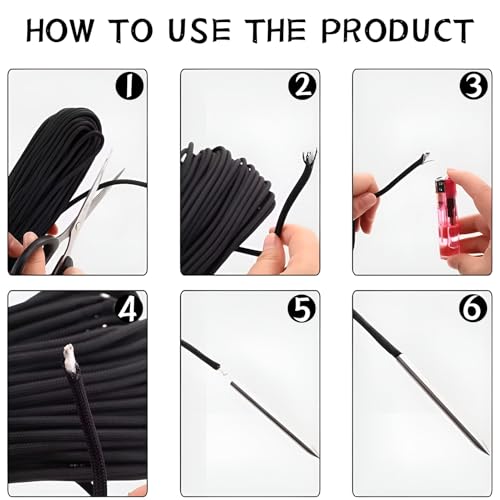 HOW TO USE THE PRODUCT

1

2

3

4

5

6