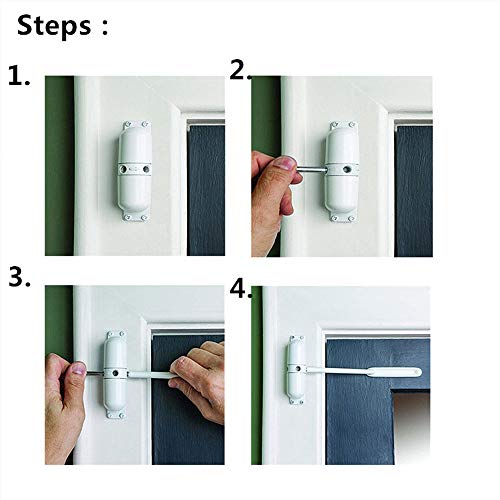 Steps :

1.

2.

3.

4.