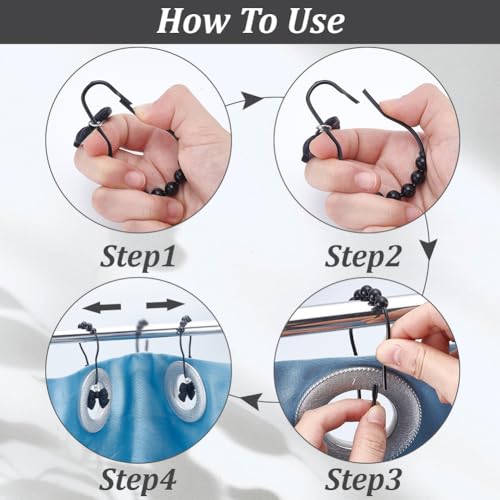 How To Use

Step1

Step2

Step4

Step3