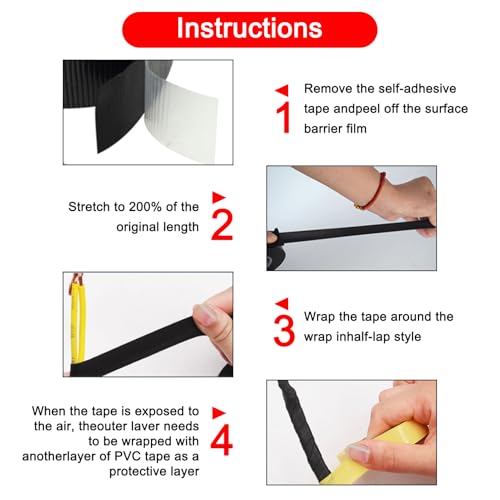 Instructions

1
Remove the self-adhesive tape andpeel off the surface barrier film

Stretch to 200% of the original length
2

3
Wrap the tape around the wrap inhalf-lap style

When the tape is exposed to the air, theouter laver needs to be wrapped with anotherlayer of PVC tape as a protective layer
4