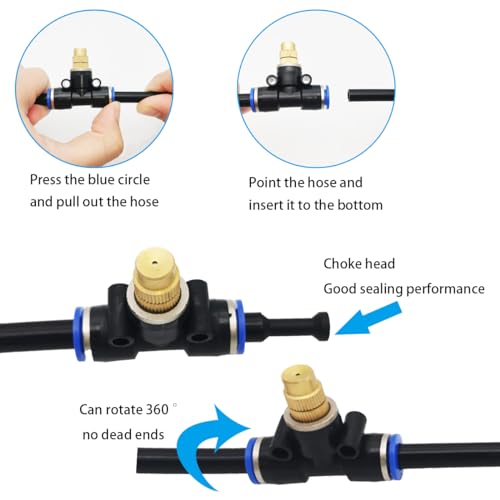 Press the blue circle and pull out the hose

Point the hose and insert it to the bottom

Choke head
Good sealing performance

Can rotate 360 °
no dead ends