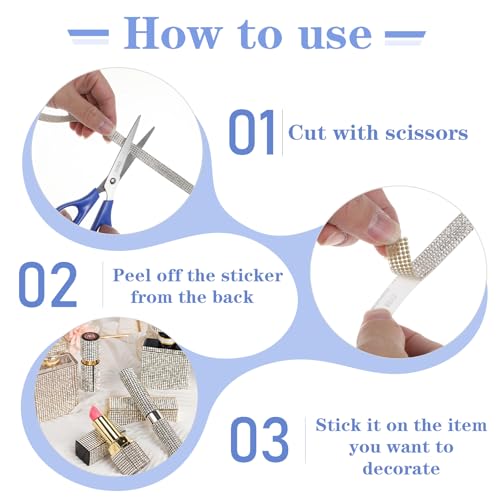 How to use

01 Cut with scissors

02 Peel off the sticker from the back

03 Stick it on the item you want to decorate