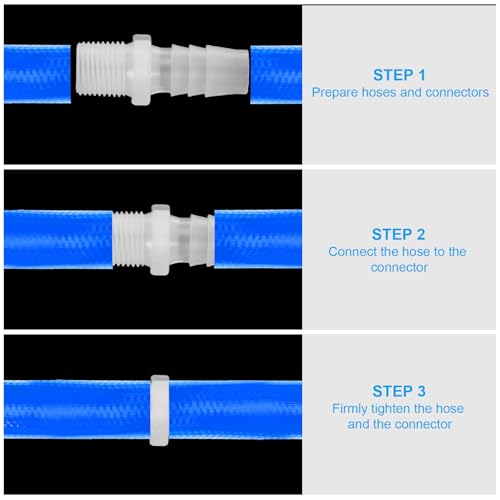 STEP 1
Prepare hoses and connectors

STEP 2
Connect the hose to the connector

STEP 3
Firmly tighten the hose and the connector