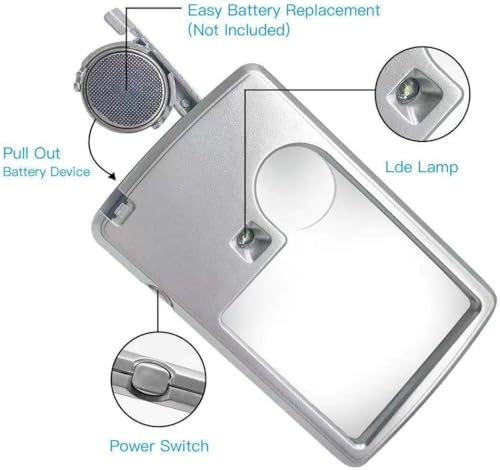 Easy Battery Replacement
(Not Included)

Pull Out
Battery Device

Lde Lamp

Power Switch