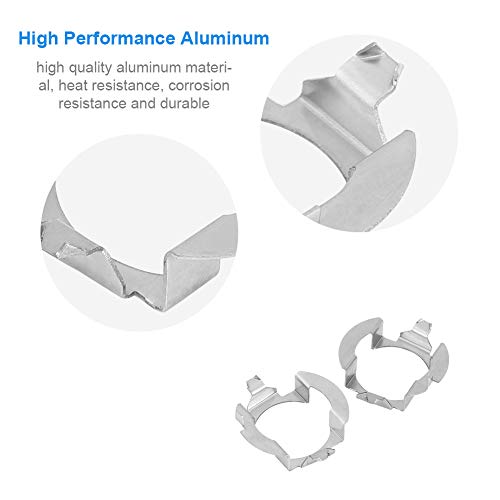 High Performance Aluminum

high quality aluminum material, heat resistance, corrosion resistance and durable