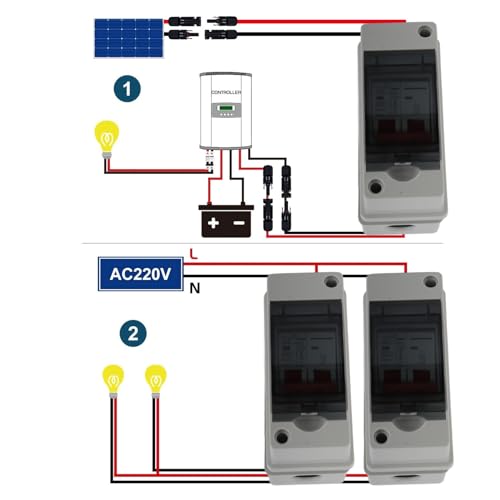 1

CONTROLLER

+ −

L

AC220V

N

2