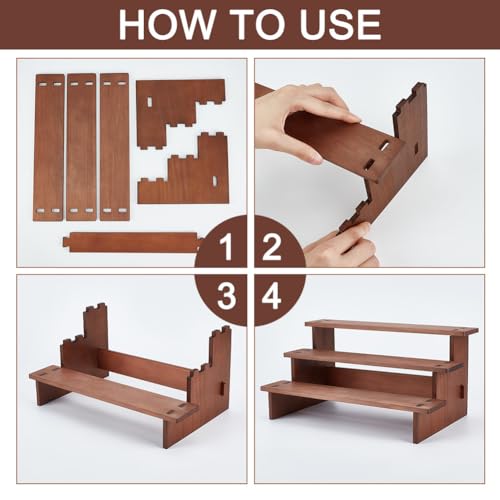 HOW TO USE

1

2

3

4