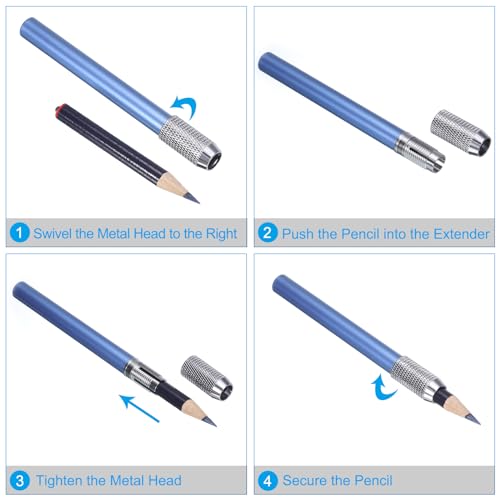 1 Swivel the Metal Head to the Right

2 Push the Pencil into the Extender

3 Tighten the Metal Head

4 Secure the Pencil