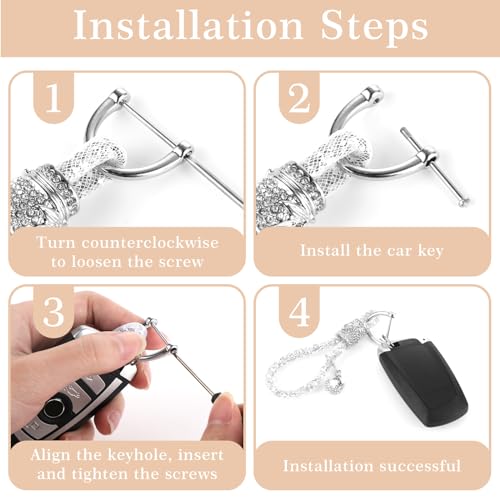 Installation Steps

1

Turn counterclockwise to loosen the screw

2

Install the car key

3

Align the keyhole, insert and tighten the screws

4

Installation successful