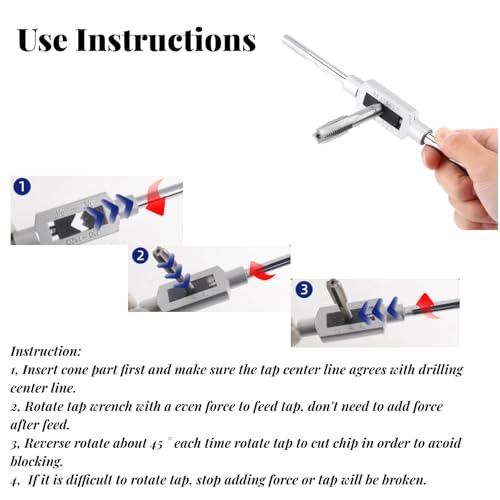 Use Instructions

1

2

3

Instruction:
1, Insert cone part first and make sure the tap center line agrees with drilling center line.
2, Rotate tap wrench with a even force to feed tap, don't need to add force after feed.
3, Reverse rotate about 45 ° each time rotate tap to cut chip in order to avoid blocking.
4, If it is difficult to rotate tap, stop adding force or tap will be broken.