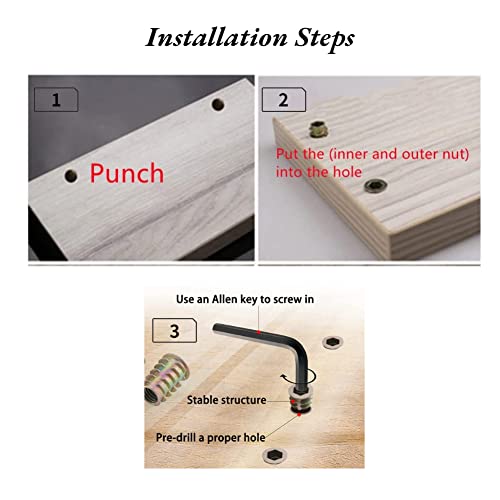 Installation Steps

1

Punch

2

Put the (inner and outer nut) into the hole

Use an Allen key to screw in

3

Stable structure

Pre-drill a proper hole