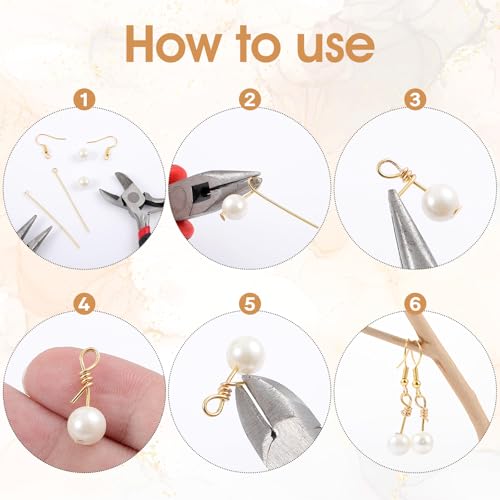 How to use

1

2

3

4

5

6