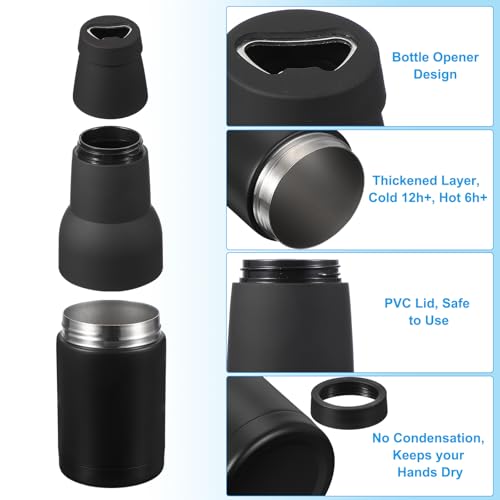 Bottle Opener Design

Thickened Layer, Cold 12h+, Hot 6h+

PVC Lid, Safe to Use

No Condensation, Keeps your Hands Dry