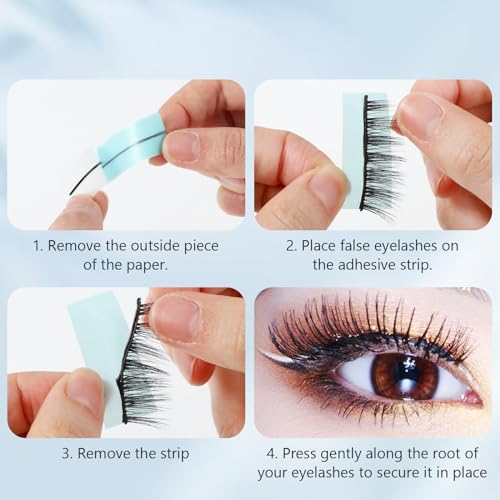 1. Remove the outside piece of the paper.

2. Place false eyelashes on the adhesive strip.

3. Remove the strip

4. Press gently along the root of your eyelashes to secure it in place