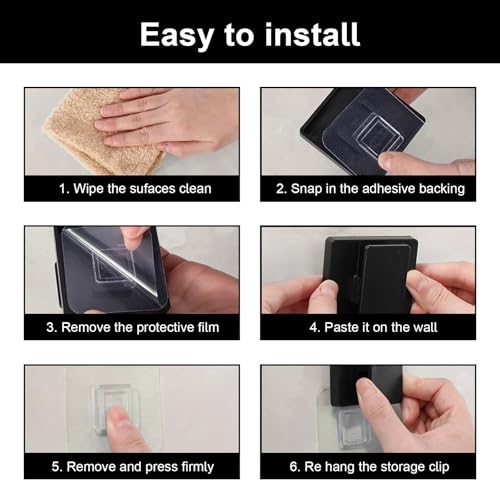 Easy to install

1. Wipe the sufaces clean

2. Snap in the adhesive backing

3. Remove the protective film

4. Paste it on the wall

5. Remove and press firmly

6. Re hang the storage clip