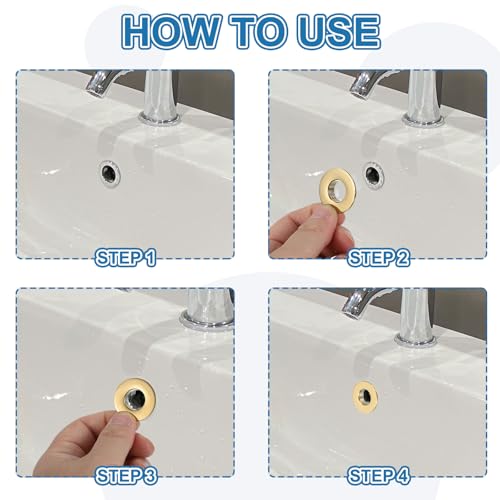 HOW TO USE

STEP 1

STEP 2

STEP 3

STEP 4