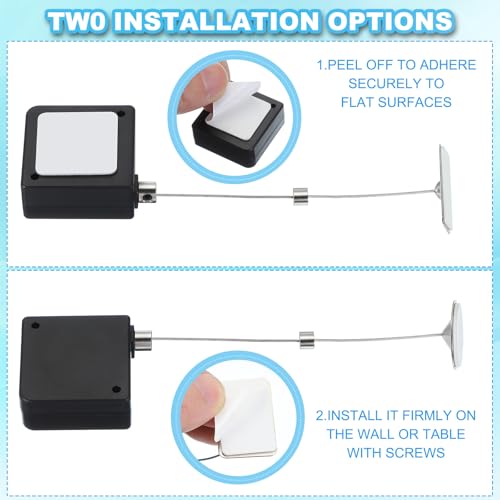 TW0 INSTALLATION OPTIONS

1.PEEL OFF TO ADHERE SECURELY TO FLAT SURFACES

2.INSTALL IT FIRMLY ON THE WALL OR TABLE WITH SCREWS