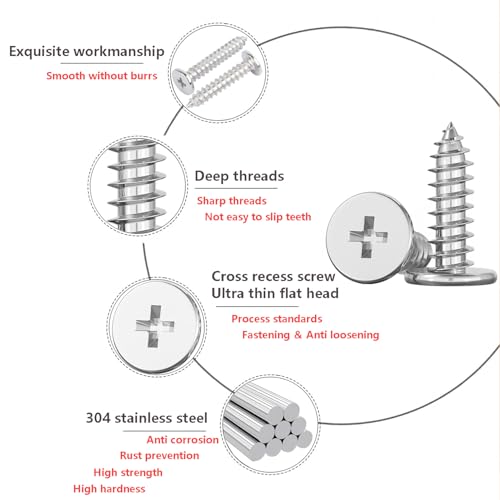 Exquisite workmanship
Smooth without burrs

Deep threads
Sharp threads
Not easy to slip teeth

Cross recess screw
Ultra thin flat head
Process standards
Fastening & Anti loosening

304 stainless steel
Anti corrosion
Rust prevention
High strength
High hardness