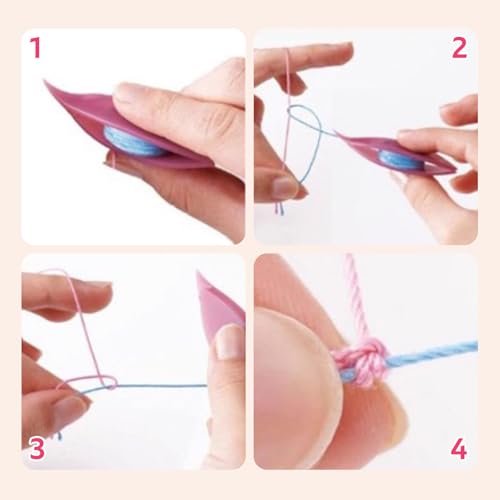 1
2
3
4