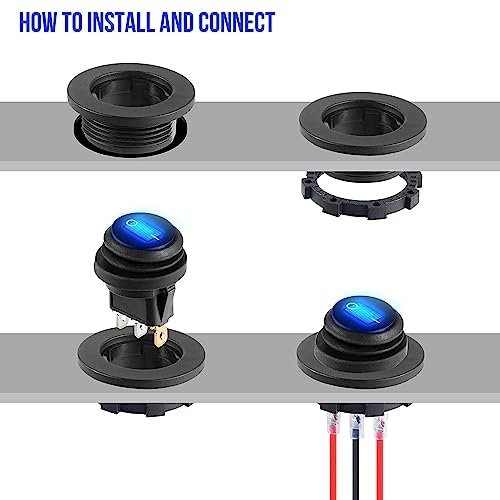 HOW TO INSTALL AND CONNECT