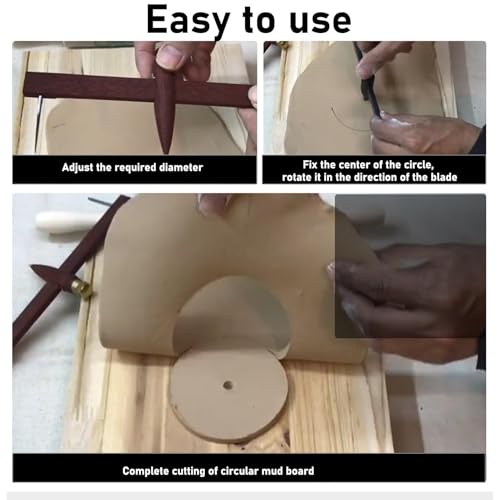 Easy to use

Adjust the required diameter

Fix the center of the circle, rotate it in the direction of the blade

Complete cutting of circular mud board